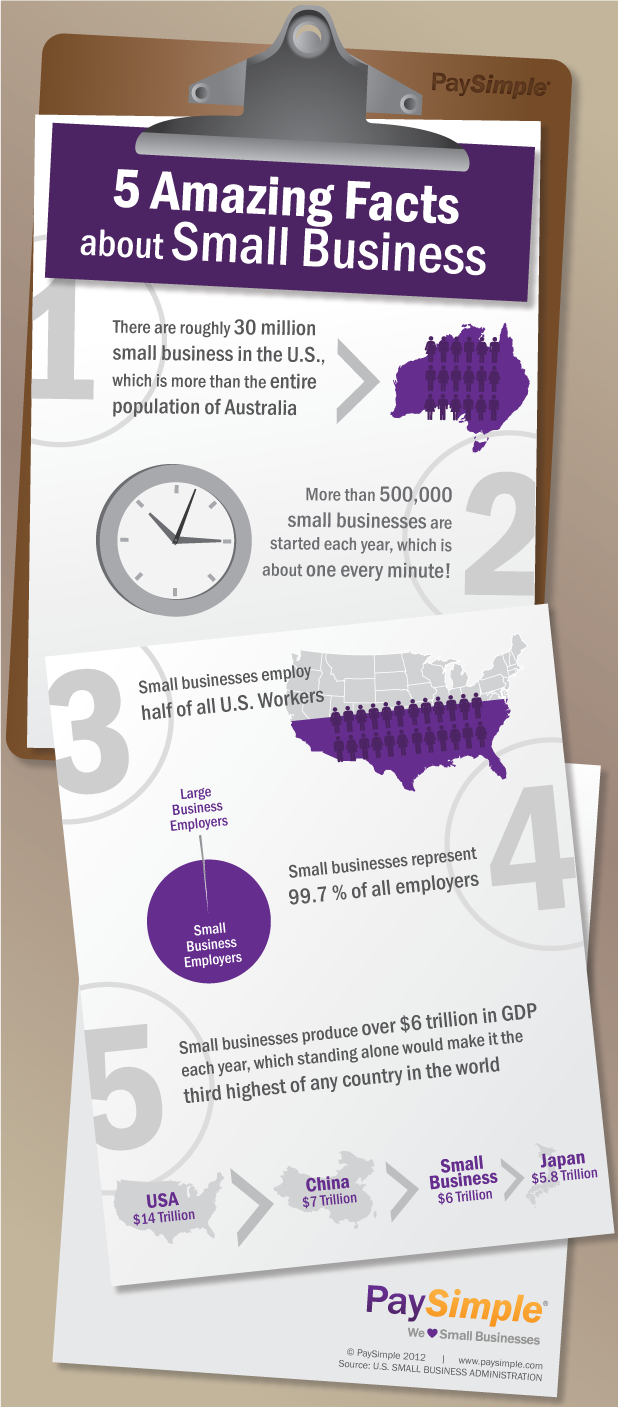 PaySimple

5 Amazing Facts about Small Business

1

There are roughly 30 million small business in the U.S., which is more than the entire population of Australia

2

More than 500,000 small businesses are started each year, which is about one every minute!

3

Small businesses employ half of all U.S. Workers

4

Large Business Employers

Small Business Employers

Small businesses represent 99.7 % of all employers

5

Small businesses produce over $6 trillion in GDP each year, which standing alone would make it the third highest of any country in the world

USA $14 Trillion

China $7 Trillion

Small Business $6 Trillion

Japan $5.8 Trillion

PaySimple
We ♥ Small Businesses

© PaySimple 2012 | www.paysimple.com
Source: U.S. SMALL BUSINESS ADMINISTRATION